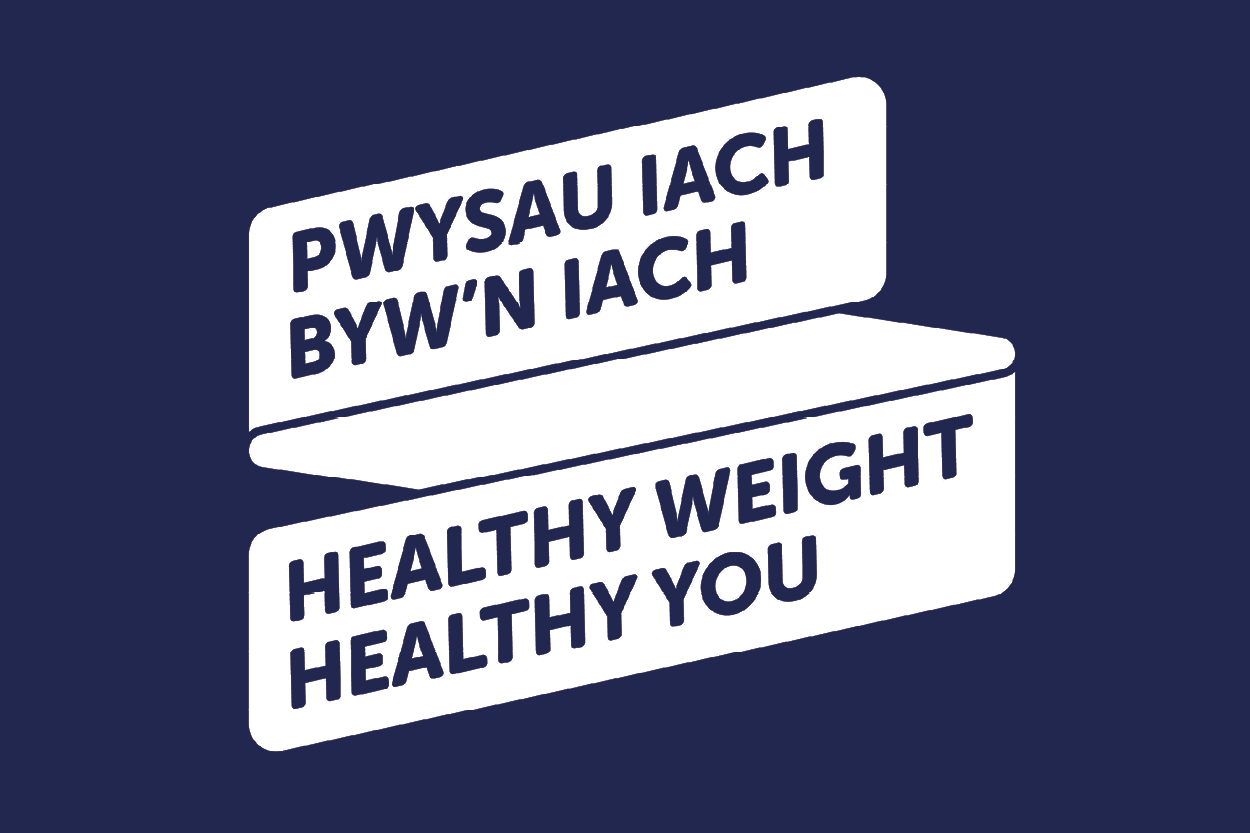 PWYSAU IACH
BYW'N IACH

HEALTHY WEIGHT
HEALTHY YOU