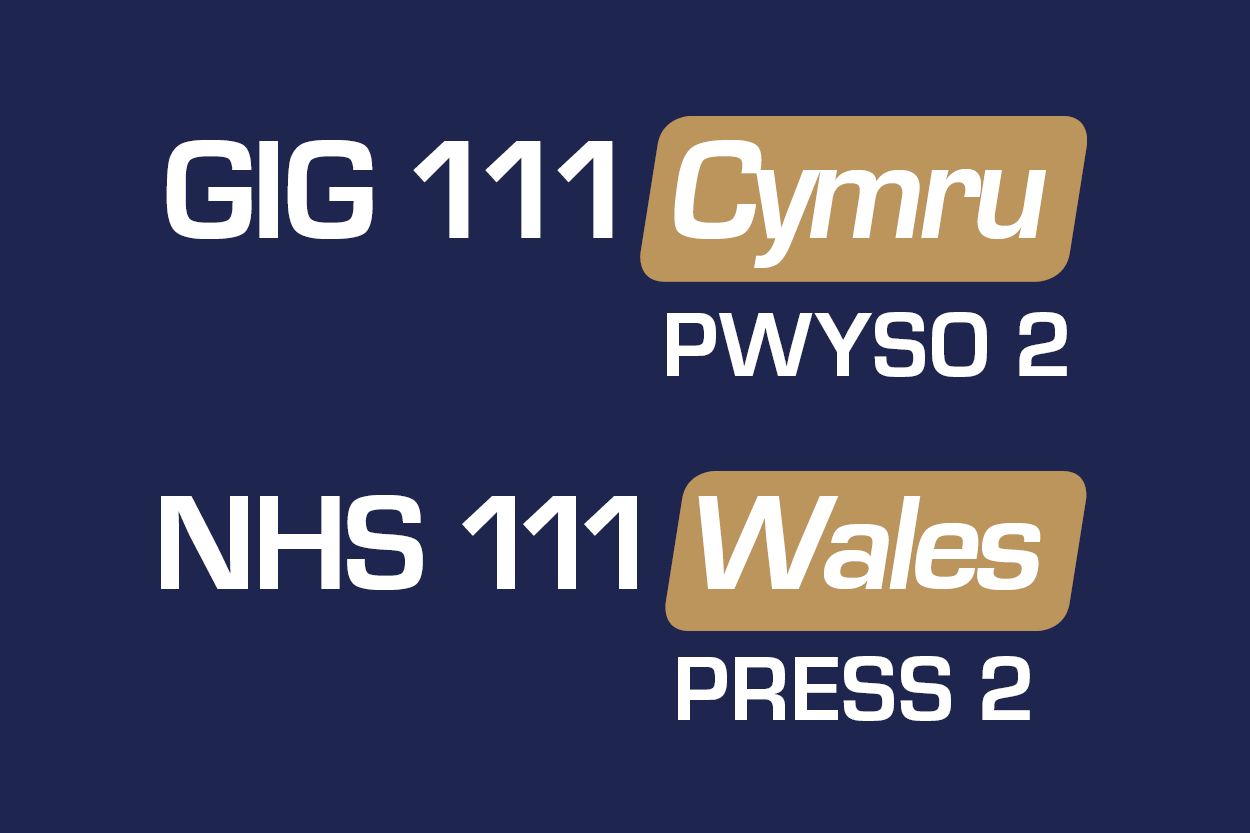 GIG 111 Cymru
PWYSO 2

NHS 111 Wales
PRESS 2