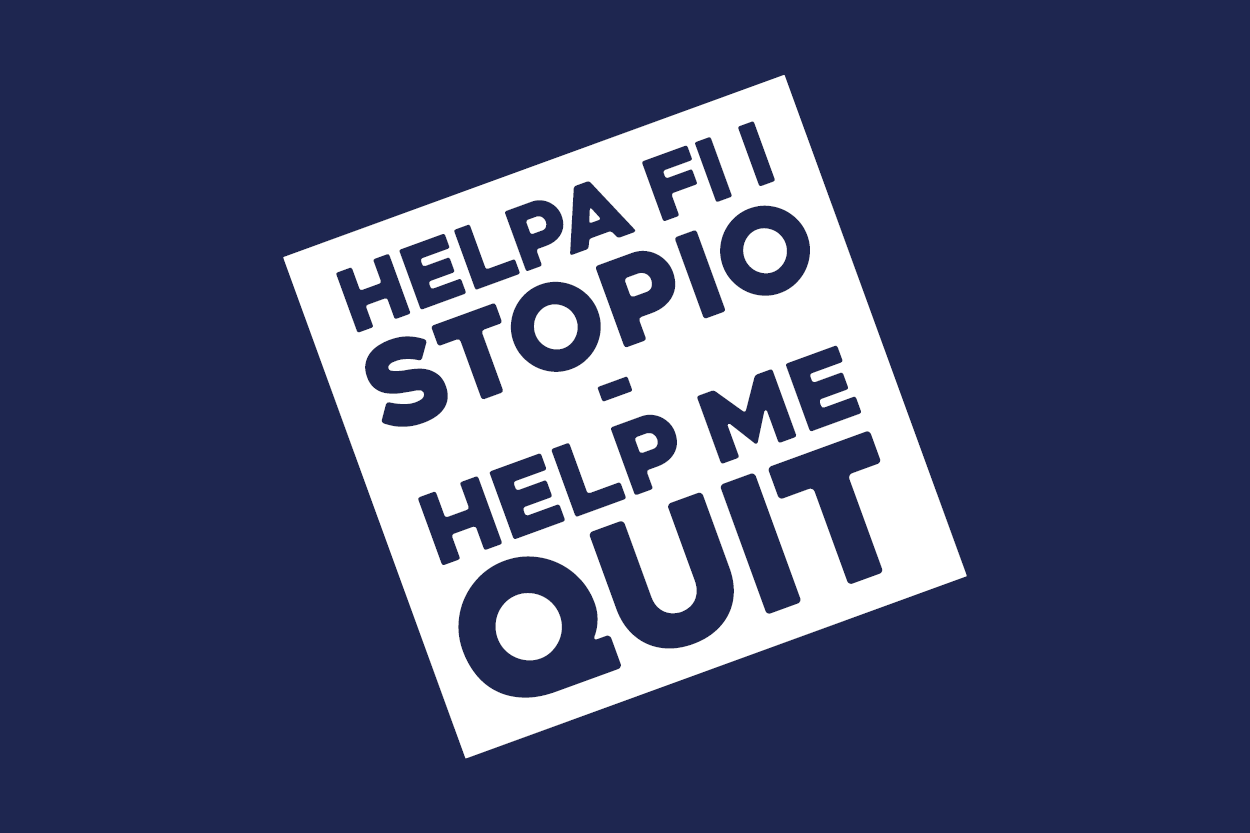 HELPA FI I
STOPIO
-
HELP ME
QUIT