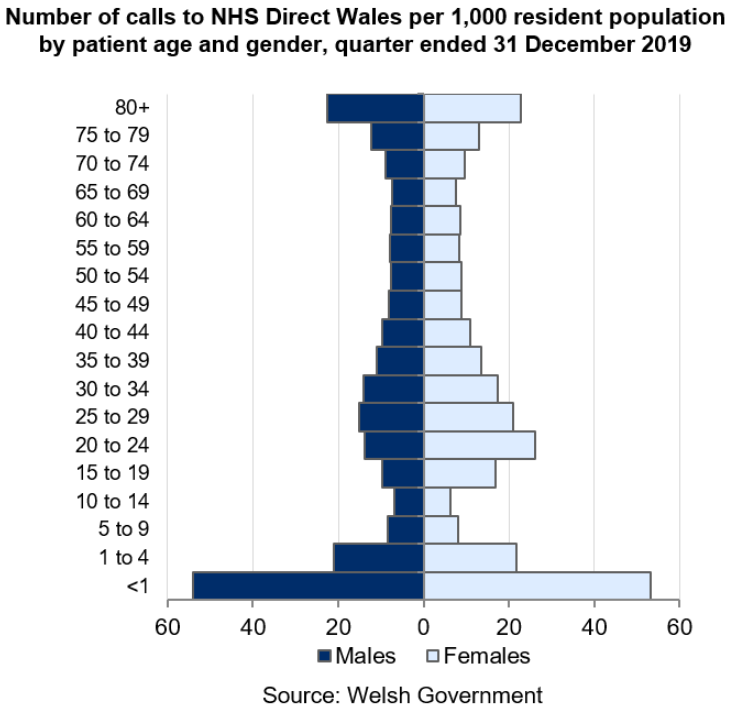 Number of calls to NHS Direct Wales per 1,000 resident population by patient age and gender, quarter ended 31 December 2019

80+
75 to 79
70 to 74
65 to 69
60 to 64
55 to 59
50 to 54
45 to 49
40 to 44
35 to 39
30 to 34
25 to 29
20 to 24
15 to 19
10 to 14
5 to 9
1 to 4
<1

60 40 20 0 20 40 60

Males Females

Source: Welsh Government