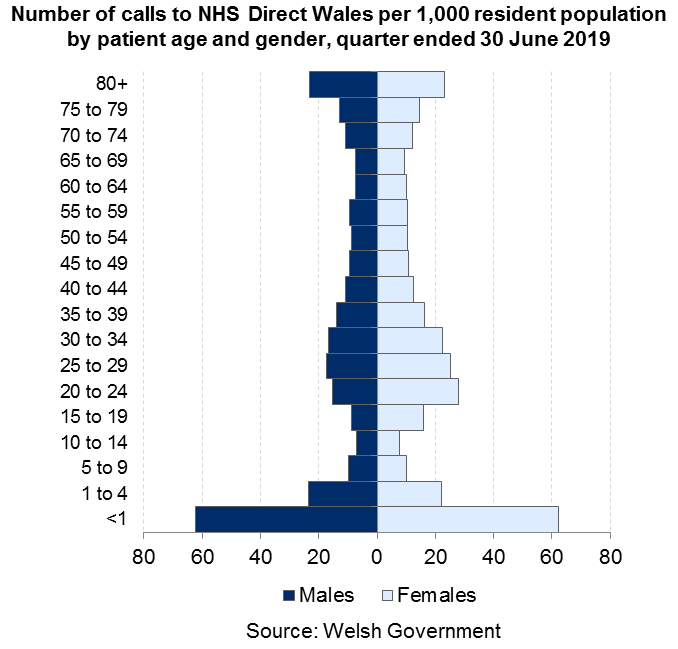 Number of calls to NHS Direct Wales per 1,000 resident population by patient age and gender, quarter ended 30 June 2019

80+
75 to 79
70 to 74
65 to 69
60 to 64
55 to 59
50 to 54
45 to 49
40 to 44
35 to 39
30 to 34
25 to 29
20 to 24
15 to 19
10 to 14
5 to 9
1 to 4
<1

80 60 40 20 0 20 40 60 80

Males Females

Source: Welsh Government